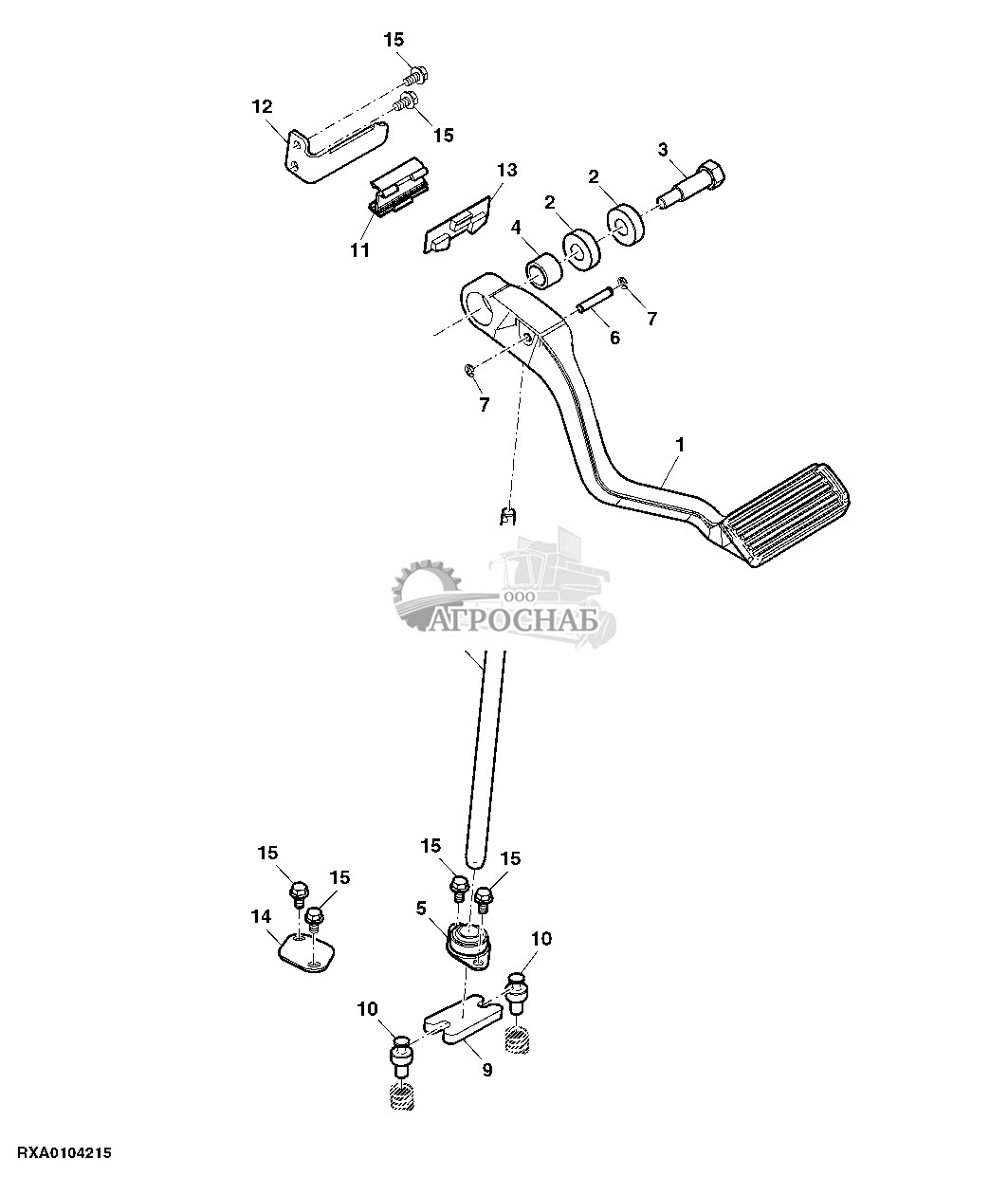 15
12
15
3
13
2
2
11
4
7
6
7
1
ООО
АГРОСНАБ
15
15
15
15
14
5
10
10
9
RXA0104215